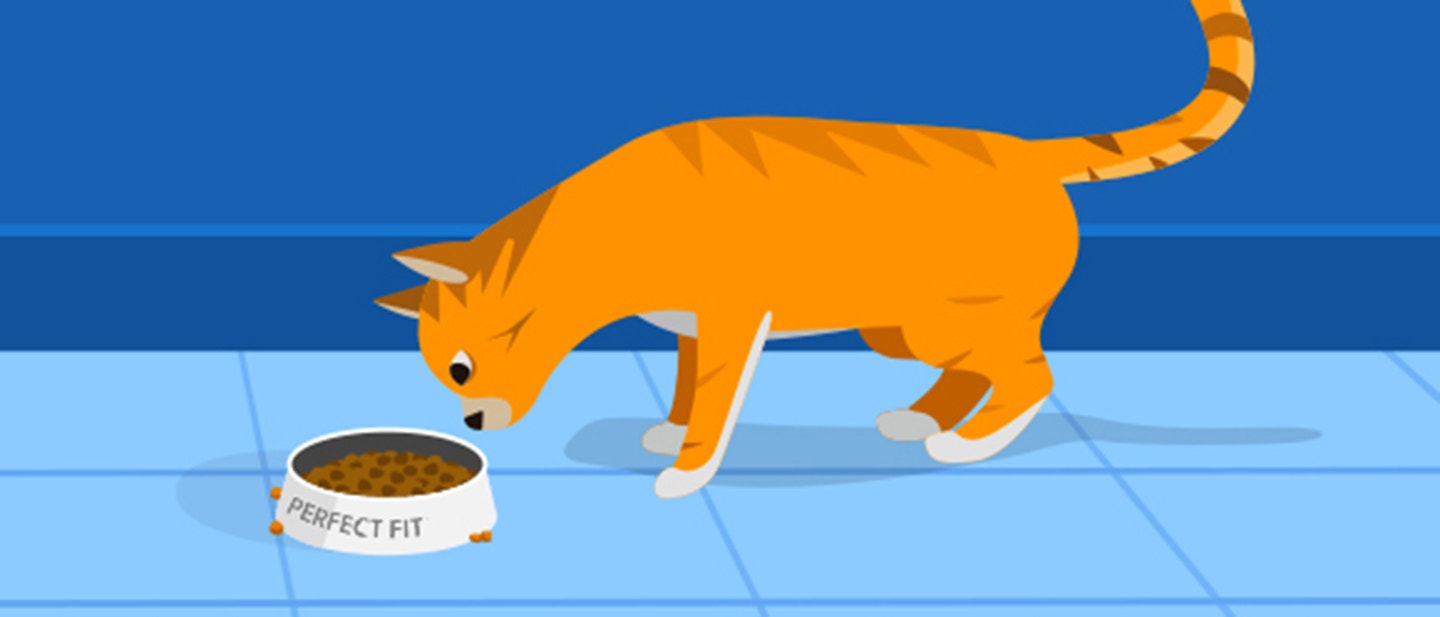 PERFECT FIT